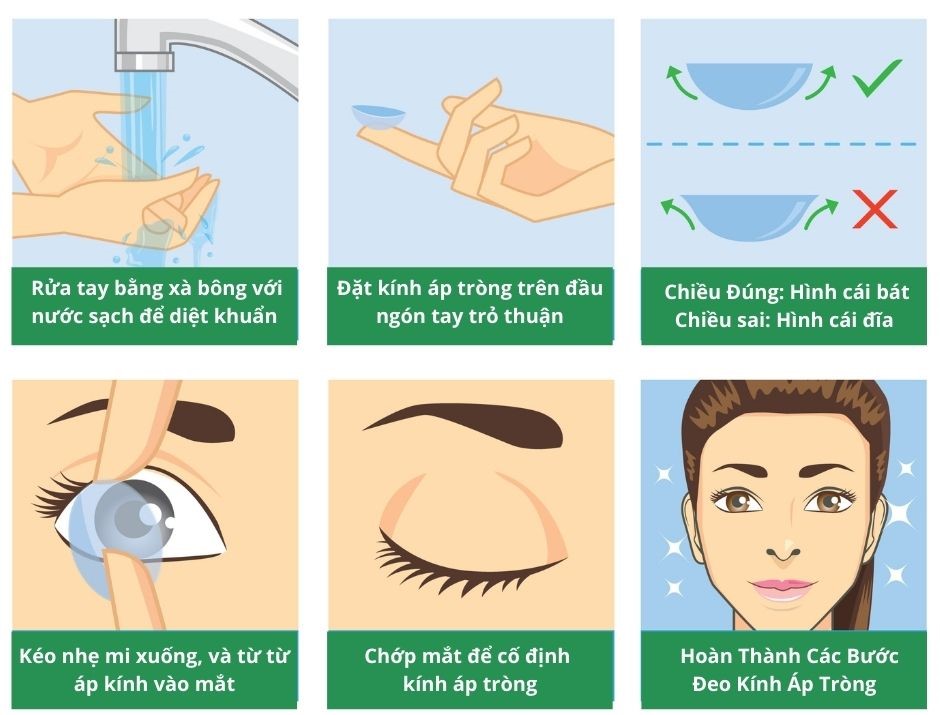 Rửa tay bằng xà bông với nước sạch để diệt khuẩn

Đặt kính áp tròng trên đầu ngón tay trỏ thuận

Chiều Đúng: Hình cái bát
Chiều sai: Hình cái đĩa

Kéo nhẹ mi xuống, và từ từ áp kính vào mắt

Chớp mắt để cố định kính áp tròng

Hoàn Thành Các Bước Đeo Kính Áp Tròng